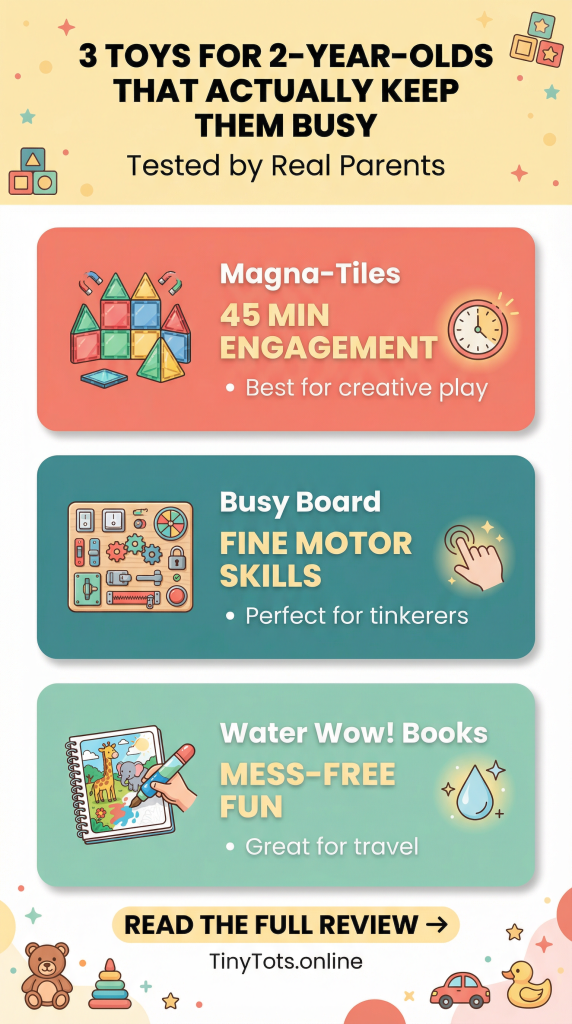 3 TOYS FOR 2-YEAR-OLDS THAT ACTUALLY KEEP THEM BUSY

Tested by Real Parents

Magna-Tiles

45 MIN ENGAGEMENT

• Best for creative play

Busy Board

FINE MOTOR SKILLS

• Perfect for tinkerers

Water Wow! Books

MESS-FREE FUN

• Great for travel

READ THE FULL REVIEW →

TinyTots.online